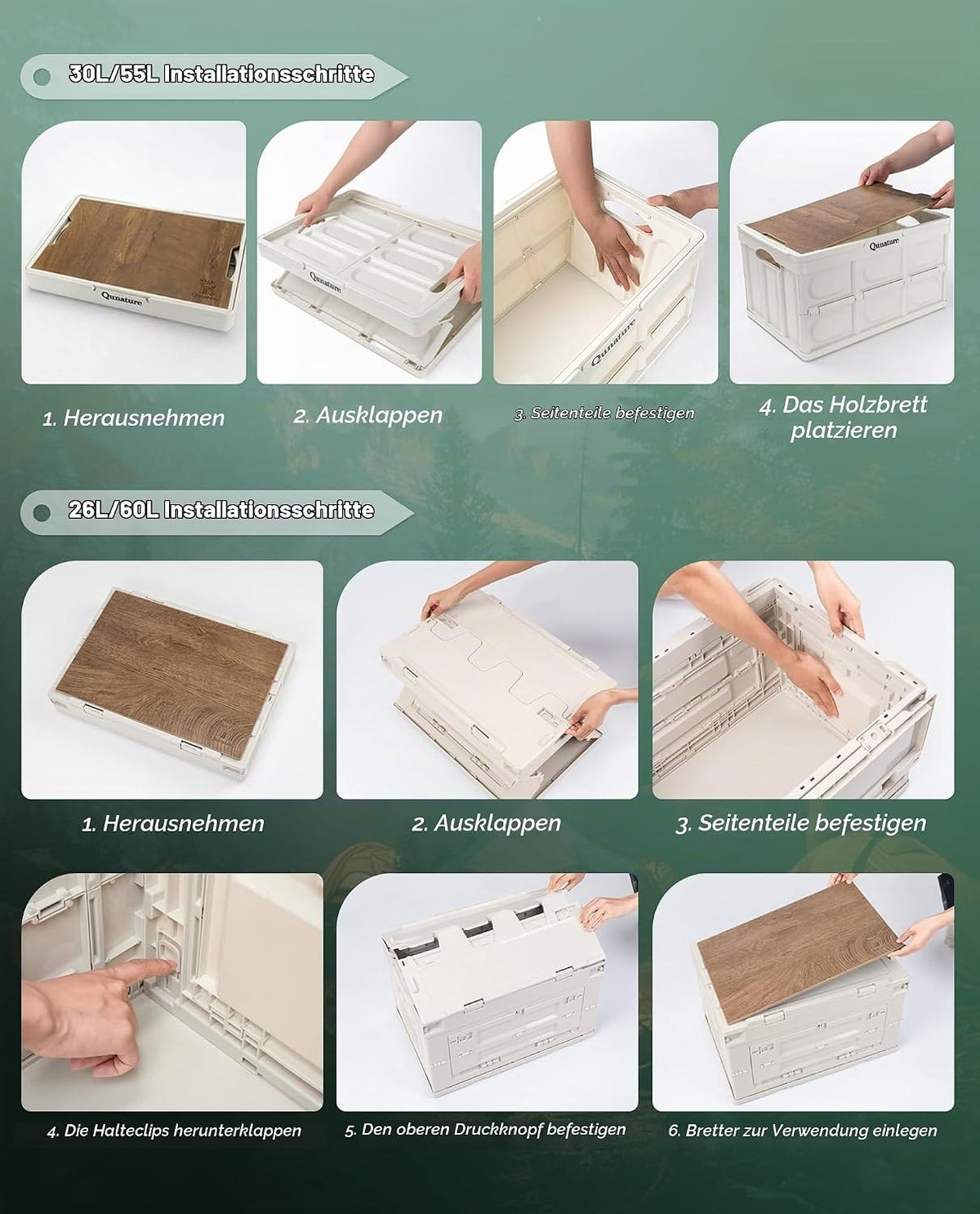 30L/55L Installationsschritte

Qunature

Qunature

Qunature

Qunature

1. Herausnehmen

2. Ausklappen

3. Seitenteile befestigen

4. Das Holzbrett platzieren

26L/60L Installationsschritte

1. Herausnehmen

2. Ausklappen

3. Seitenteile befestigen

4. Die Halteclips herunterklappen

5. Den oberen Druckknopf befestigen

6. Bretter zur Verwendung einlegen