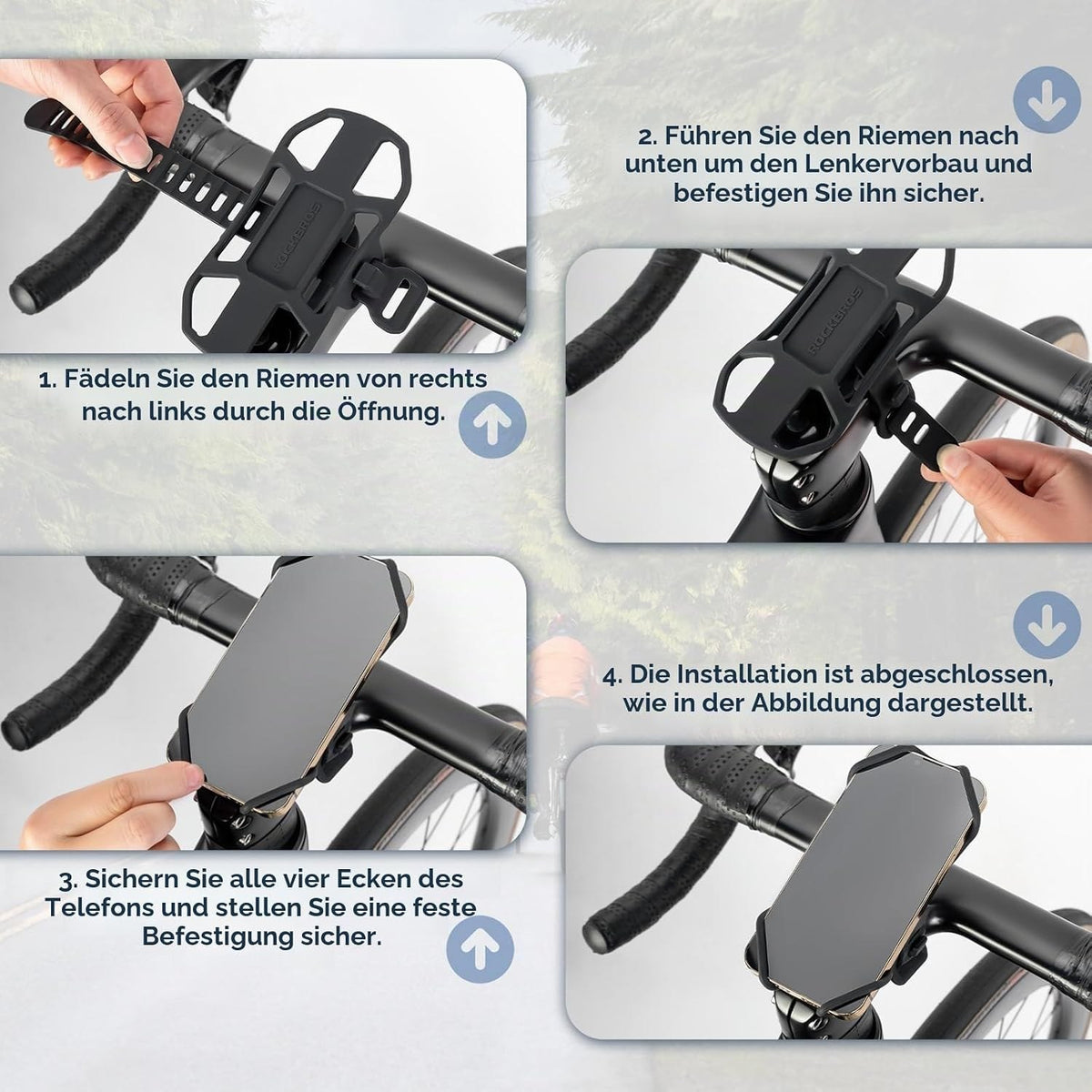 ROCKBROS

1. Fädeln Sie den Riemen von rechts nach links durch die Öffnung.

2. Führen Sie den Riemen nach unten um den Lenkervorbau und befestigen Sie ihn sicher.

ROCKBROS

3. Sichern Sie alle vier Ecken des Telefons und stellen Sie eine feste Befestigung sicher.

4. Die Installation ist abgeschlossen, wie in der Abbildung dargestellt.