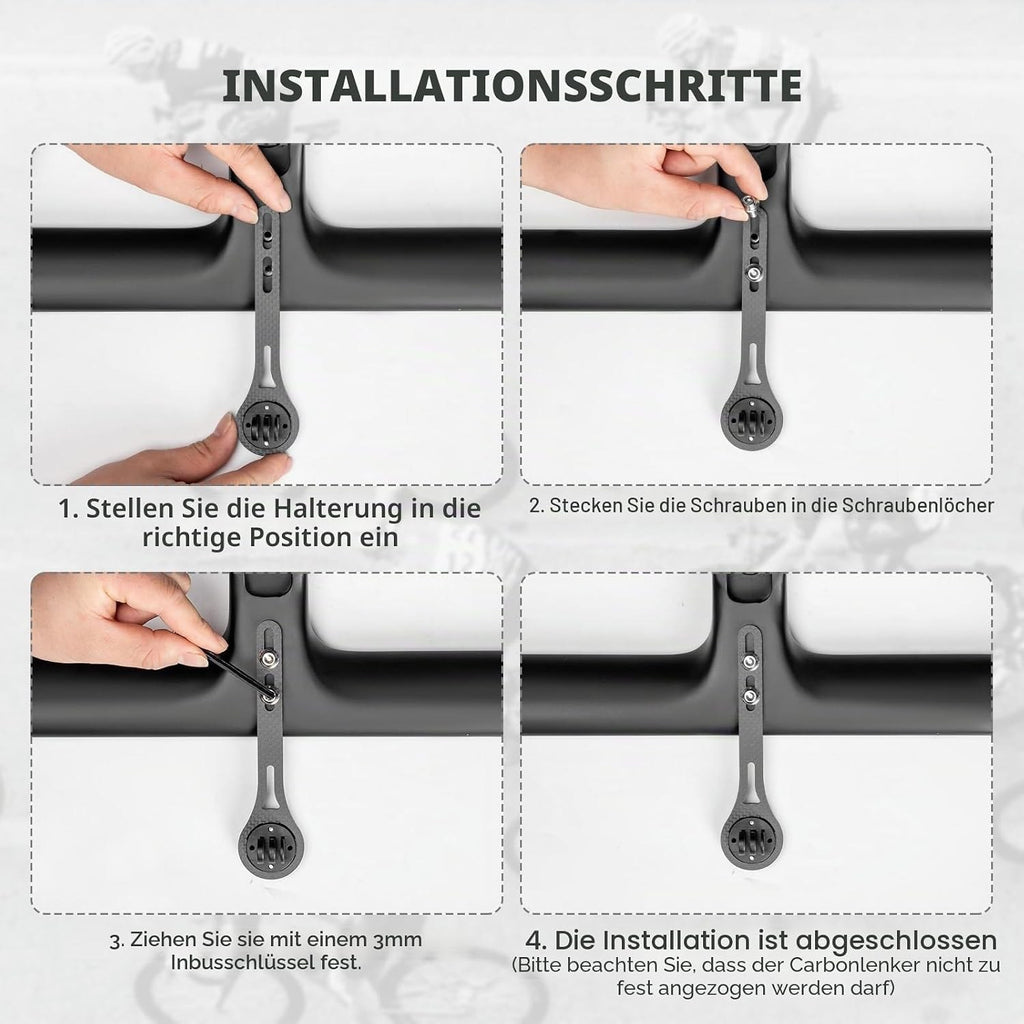 INSTALLATIONSSCHRITTE

1. Stellen Sie die Halterung in die richtige Position ein

2. Stecken Sie die Schrauben in die Schraubenlöcher

3. Ziehen Sie sie mit einem 3mm Inbusschlüssel fest.

4. Die Installation ist abgeschlossen
(Bitte beachten Sie, dass der Carbonlenker nicht zu fest angezogen werden darf)