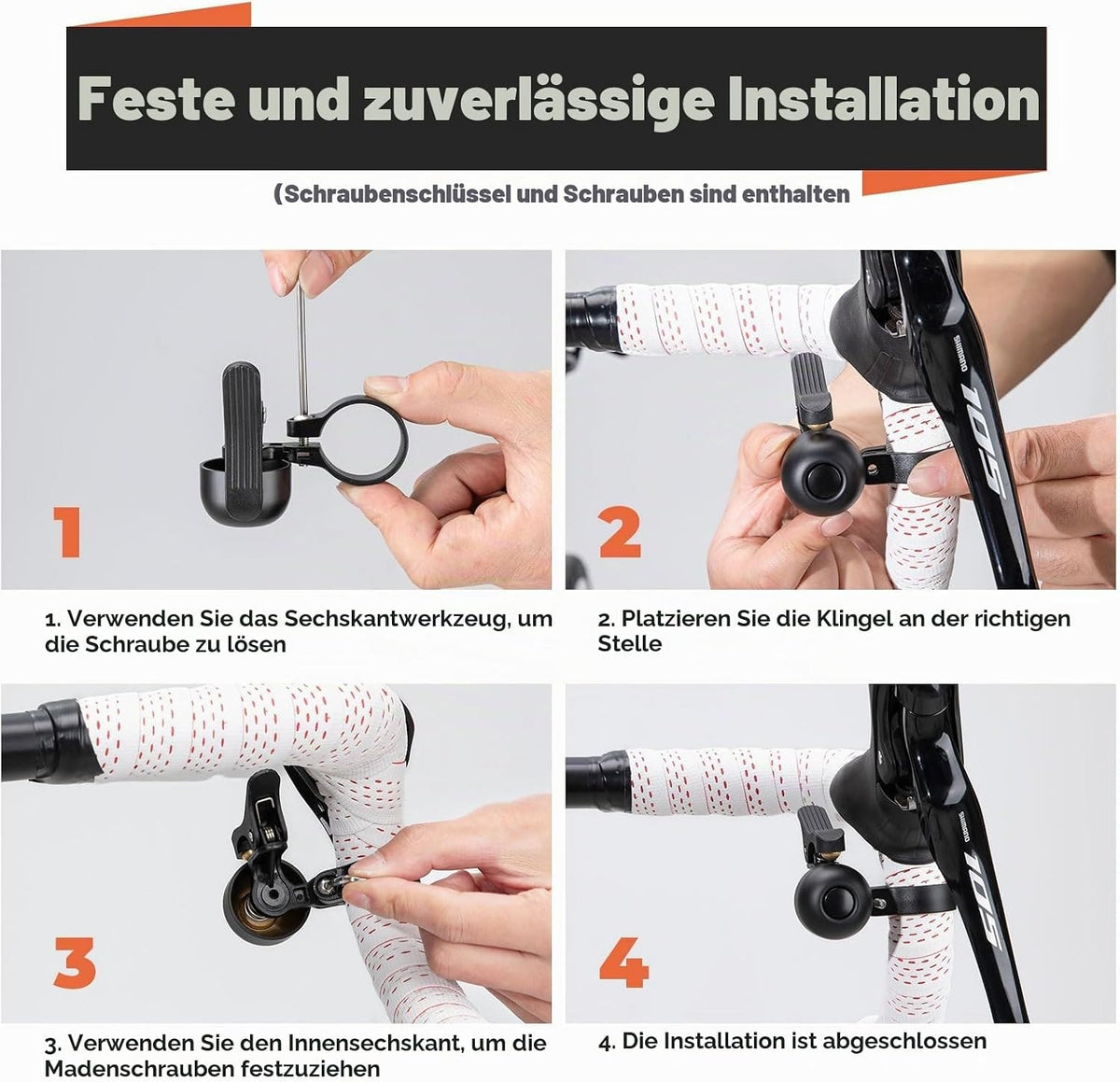 Feste und zuverlässige Installation

(Schraubenschlüssel und Schrauben sind enthalten

1

1. Verwenden Sie das Sechskantwerkzeug, um die Schraube zu lösen

SHIMANO 105

2

2. Platzieren Sie die Klingel an der richtigen Stelle

3

3. Verwenden Sie den Innensechskant, um die Madenschrauben festzuziehen

SHIMANO 105

4

4. Die Installation ist abgeschlossen