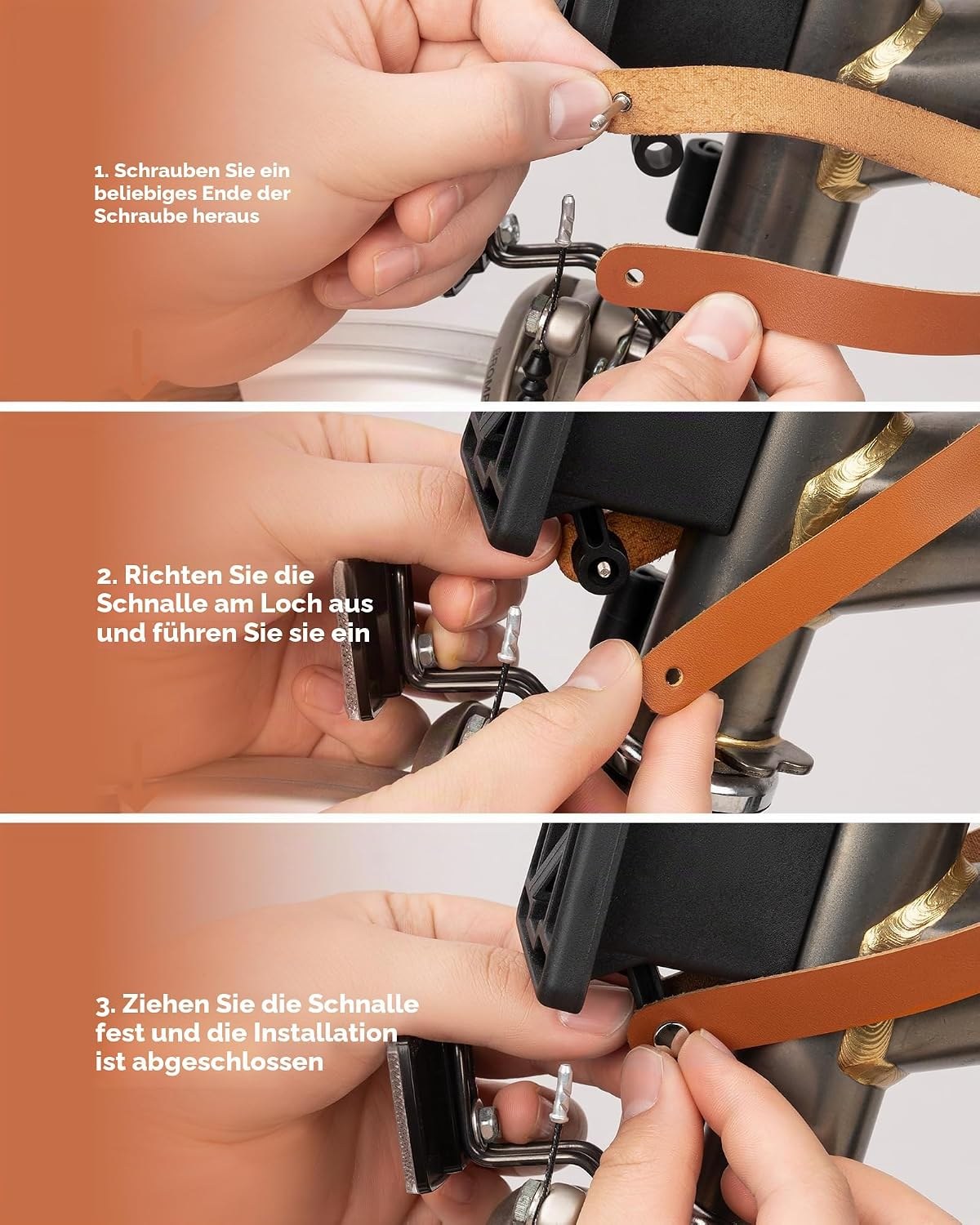 1. Schrauben Sie ein beliebiges Ende der Schraube heraus

2. Richten Sie die Schnalle am Loch aus und führen Sie sie ein

3. Ziehen Sie die Schnalle fest und die Installation ist abgeschlossen